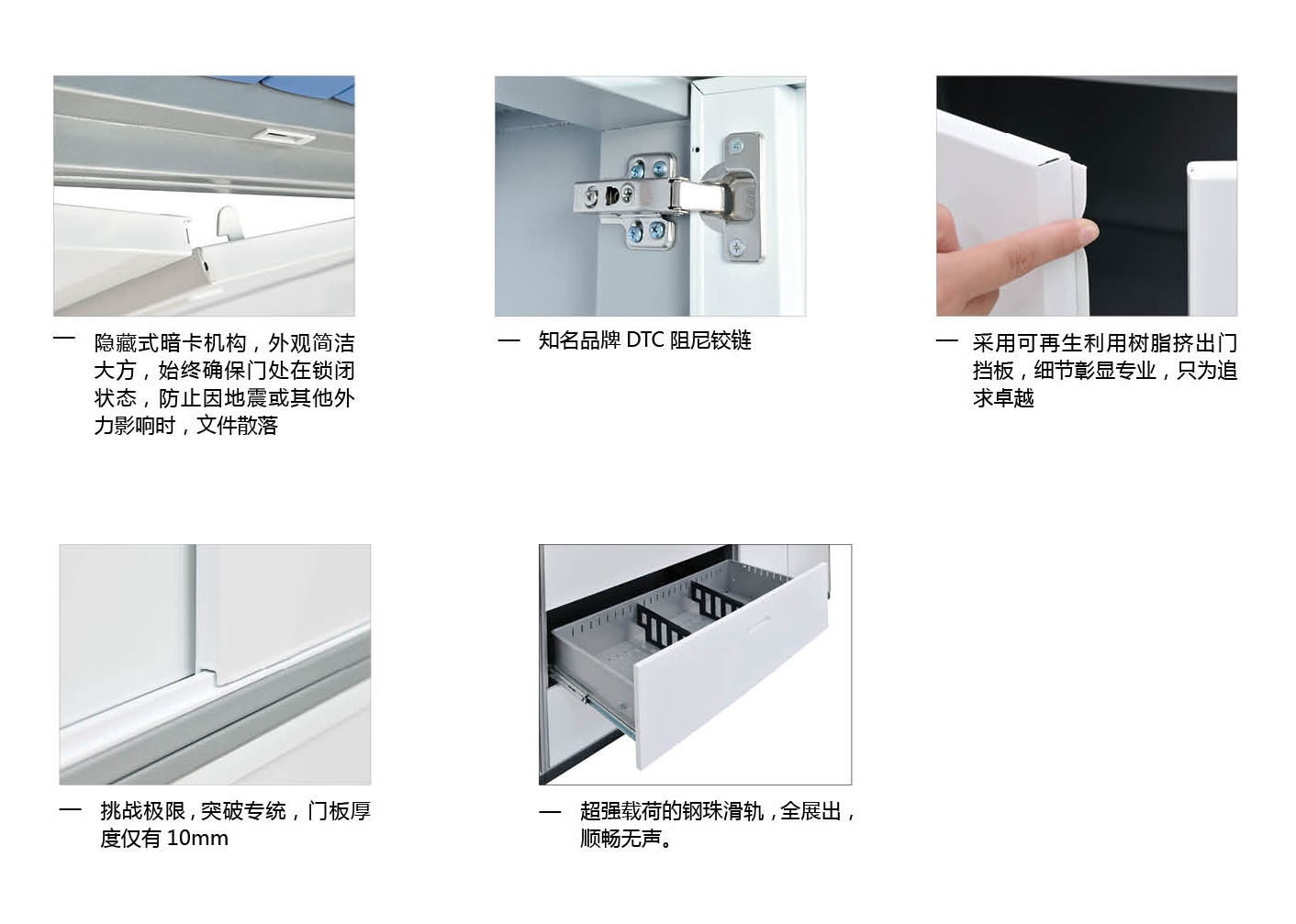 — 隐藏式暗卡机构，外观简洁大方，始终确保门处在锁闭状态，防止因地震或其他外力影响时，文件散落

— 知名品牌 DTC 阻尼铰链

— 采用可再生利用树脂挤出门挡板，细节彰显专业，只为追求卓越

— 挑战极限，突破专统，门板厚度仅有 10mm

— 超强载荷的钢珠滑轨，全展出，顺畅无声。